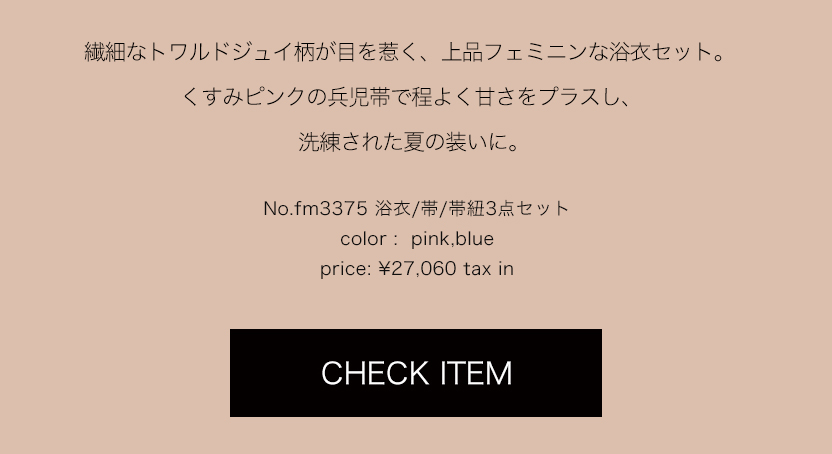 繊細なトワルドジュイ柄が目を惹く、上品フェミニンな浴衣セット。

くすみピンクの兵児帯で程よく甘さをプラスし、

洗練された夏の装いに。

No.fm3375 浴衣/帯/帯紐3点セット
color : pink,blue
price: ¥27,060 tax in

CHECK ITEM