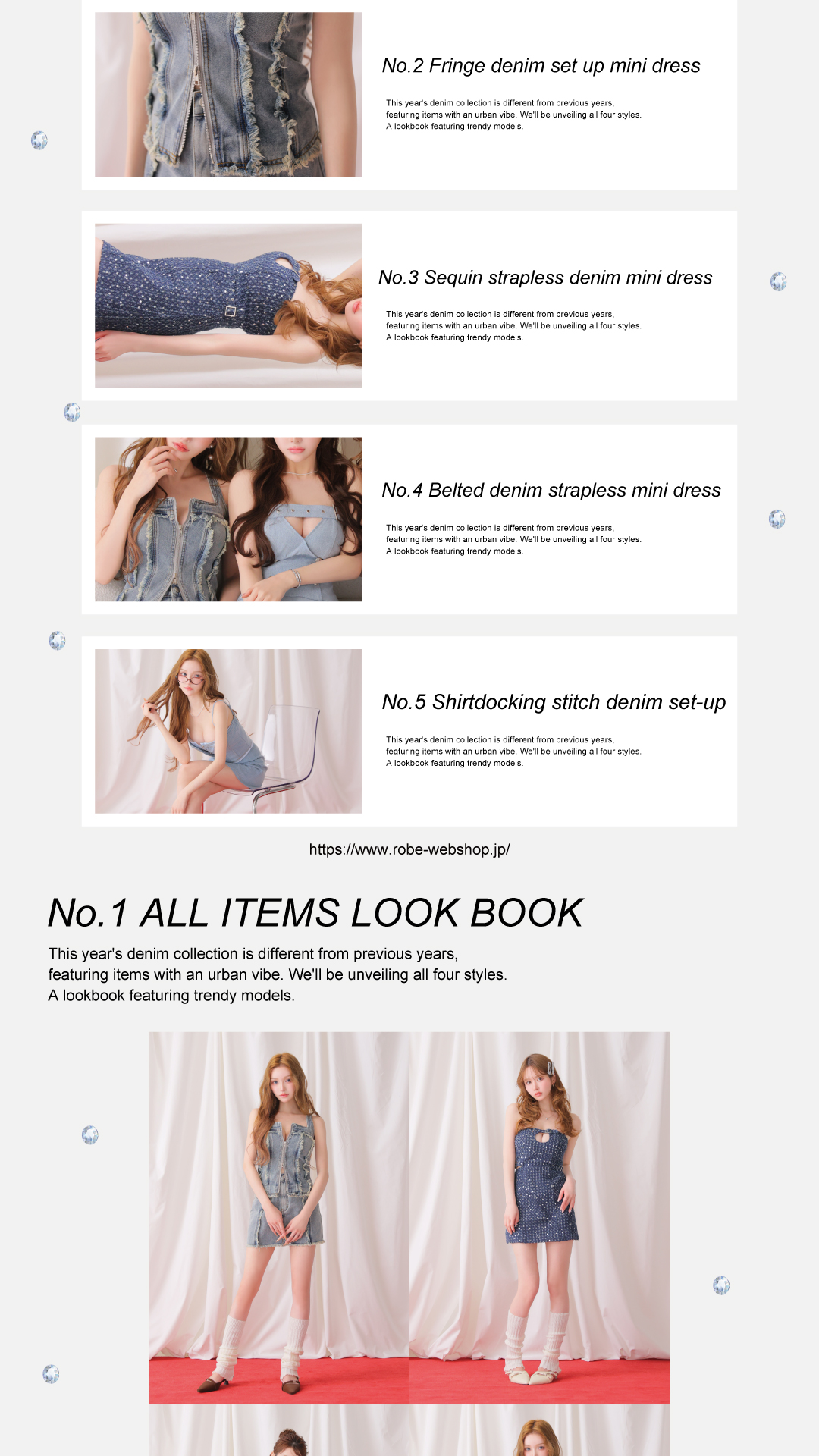 No.2 Fringe denim set up mini dress

This year's denim collection is different from previous years, featuring items with an urban vibe. We'll be unveiling all four styles. A lookbook featuring trendy models.

No.3 Sequin strapless denim mini dress

This year's denim collection is different from previous years, featuring items with an urban vibe. We'll be unveiling all four styles. A lookbook featuring trendy models.

No.4 Belted denim strapless mini dress

This year's denim collection is different from previous years, featuring items with an urban vibe. We'll be unveiling all four styles. A lookbook featuring trendy models.

No.5 Shirtdocking stitch denim set-up

This year's denim collection is different from previous years, featuring items with an urban vibe. We'll be unveiling all four styles. A lookbook featuring trendy models.

https://www.robe-webshop.jp/

No.1 ALL ITEMS LOOK BOOK

This year's denim collection is different from previous years, featuring items with an urban vibe. We'll be unveiling all four styles. A lookbook featuring trendy models.