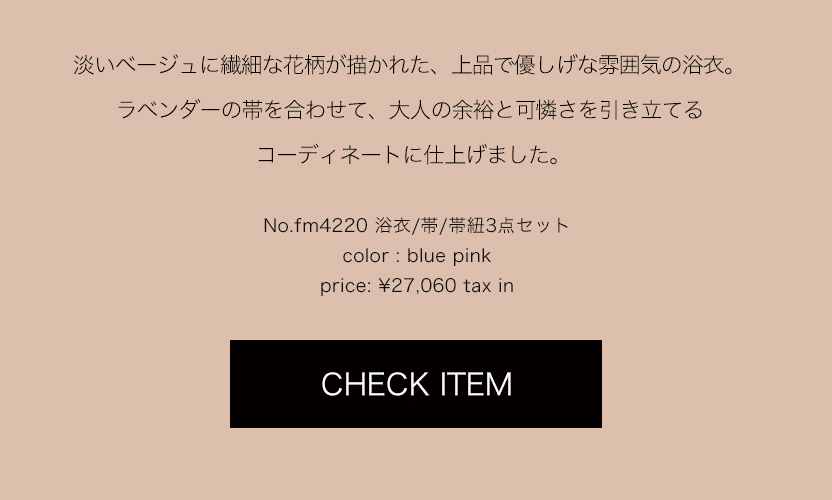 淡いベージュに繊細な花柄が描かれた、上品で優しげな雰囲気の浴衣。
ラベンダーの帯を合わせて、大人の余裕と可憐さを引き立てる
コーディネートに仕上げました。

No.fm4220 浴衣/帯/帯紐3点セット
color : blue pink
price: ¥27,060 tax in

CHECK ITEM